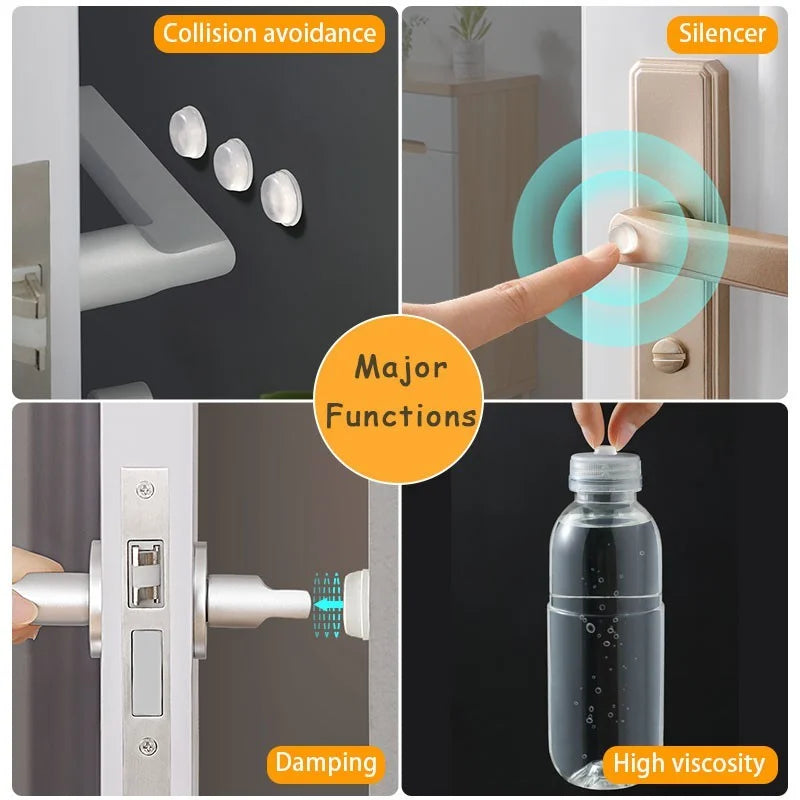 Collision avoidance

Silencer

Major Functions

Damping

High viscosity